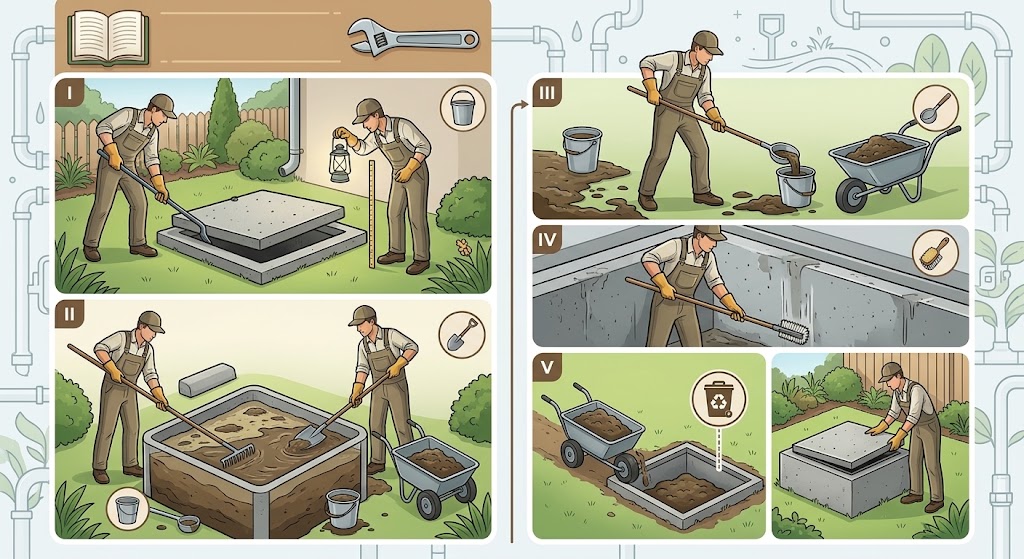 I

II

III

IV

V